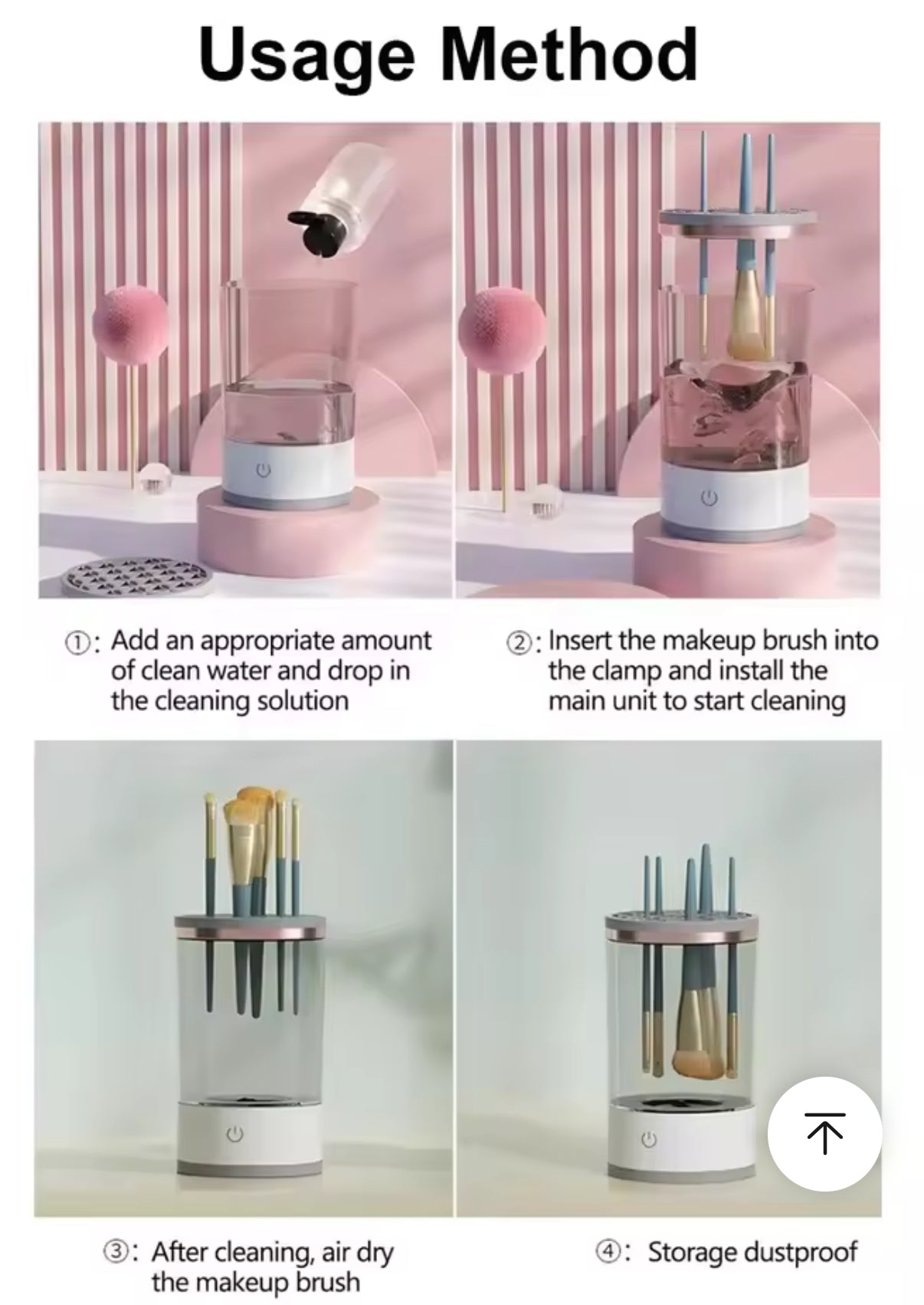 Usage Method

①: Add an appropriate amount of clean water and drop in the cleaning solution

②: Insert the makeup brush into the clamp and install the main unit to start cleaning

③: After cleaning, air dry the makeup brush

④: Storage dustproof